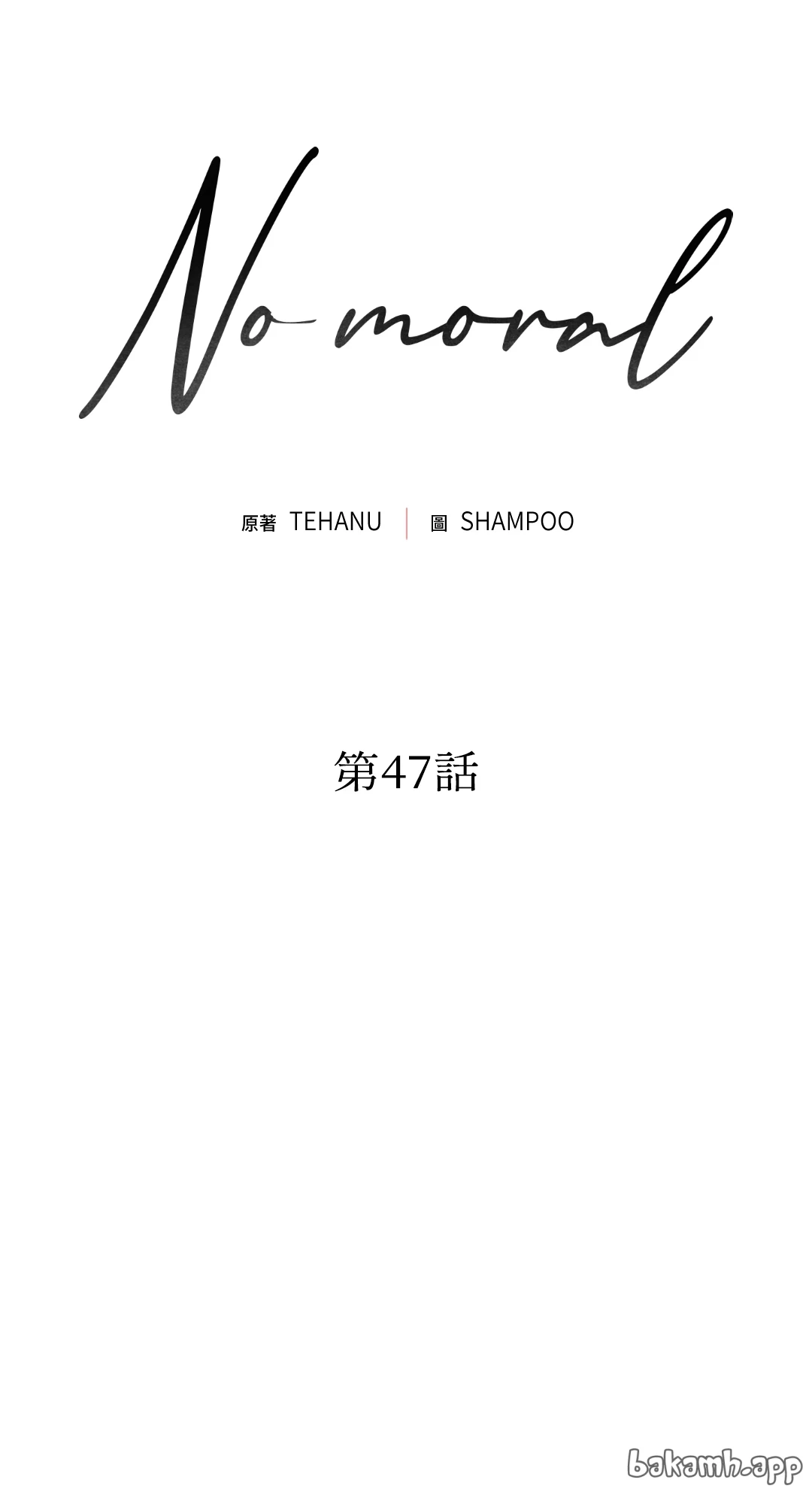 No moral

原著 TEHANU 圖 SHAMPOO

第47話

bakamh.app